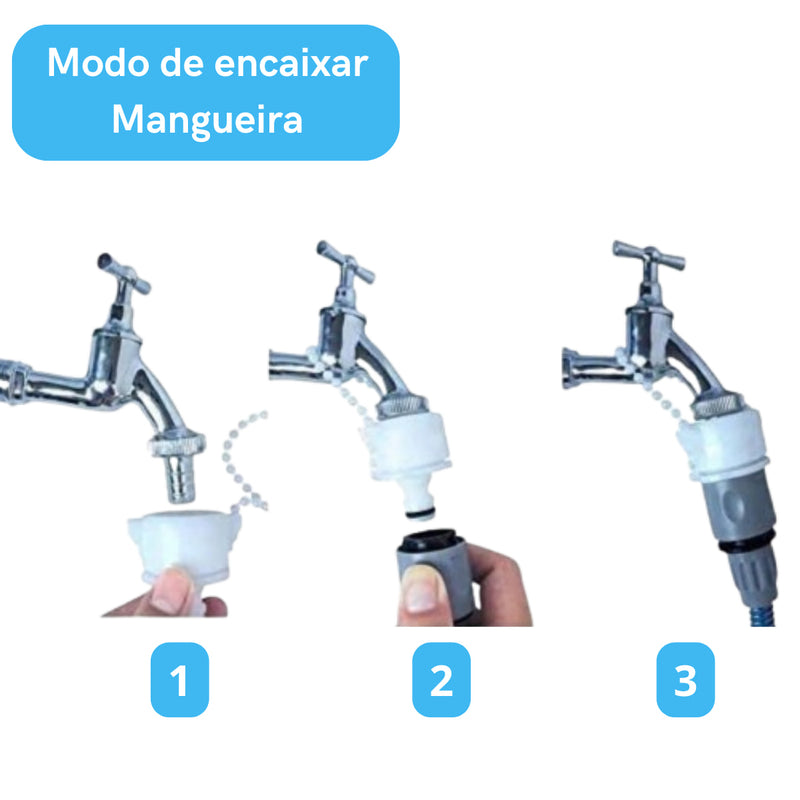 Modo de encaixar
Mangueira

1

2

3