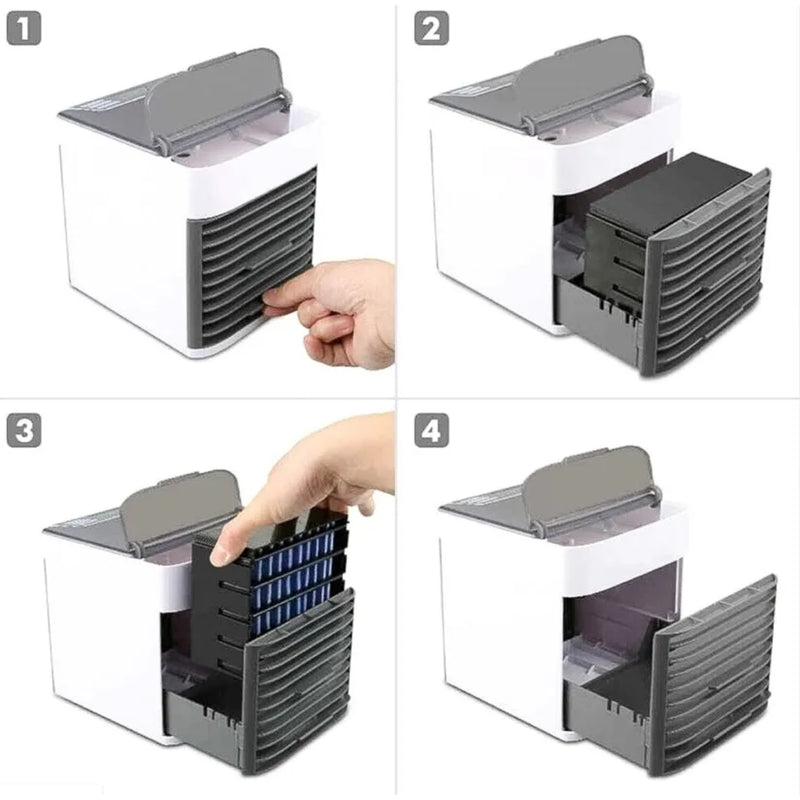 1

2

3

4